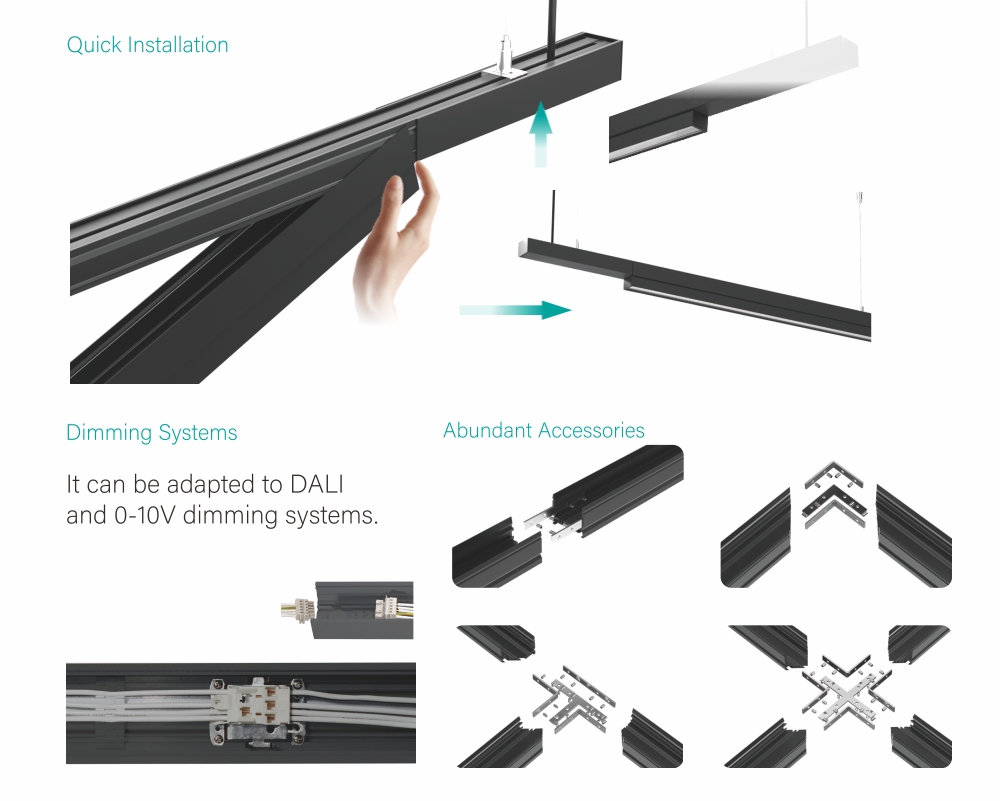 Quick Installation

Dimming Systems

It can be adapted to DALI and 0-10V dimming systems.

Abundant Accessories